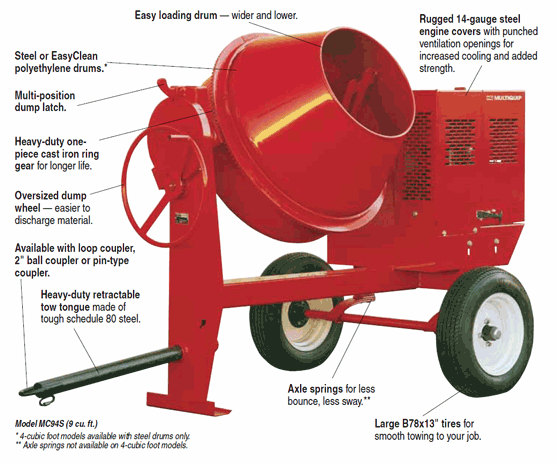 Easy loading drum — wider and lower.

Rugged 14-gauge steel engine covers with punched ventilation openings for increased cooling and added strength.

Steel or EasyClean polyethylene drums.*

Multi-position dump latch.

Heavy-duty one-piece cast iron ring gear for longer life.

Oversized dump wheel — easier to discharge material.

Available with loop coupler, 2" ball coupler or pin-type coupler.

Heavy-duty retractable tow tongue made of tough schedule 80 steel.

MULTIQUIP

Axle springs for less bounce, less sway.**

Large B78x13" tires for smooth towing to your job.

Model MC94S (9 cu. ft.)
* 4-cubic foot models available with steel drums only.
** Axle springs not available on 4-cubic foot models.